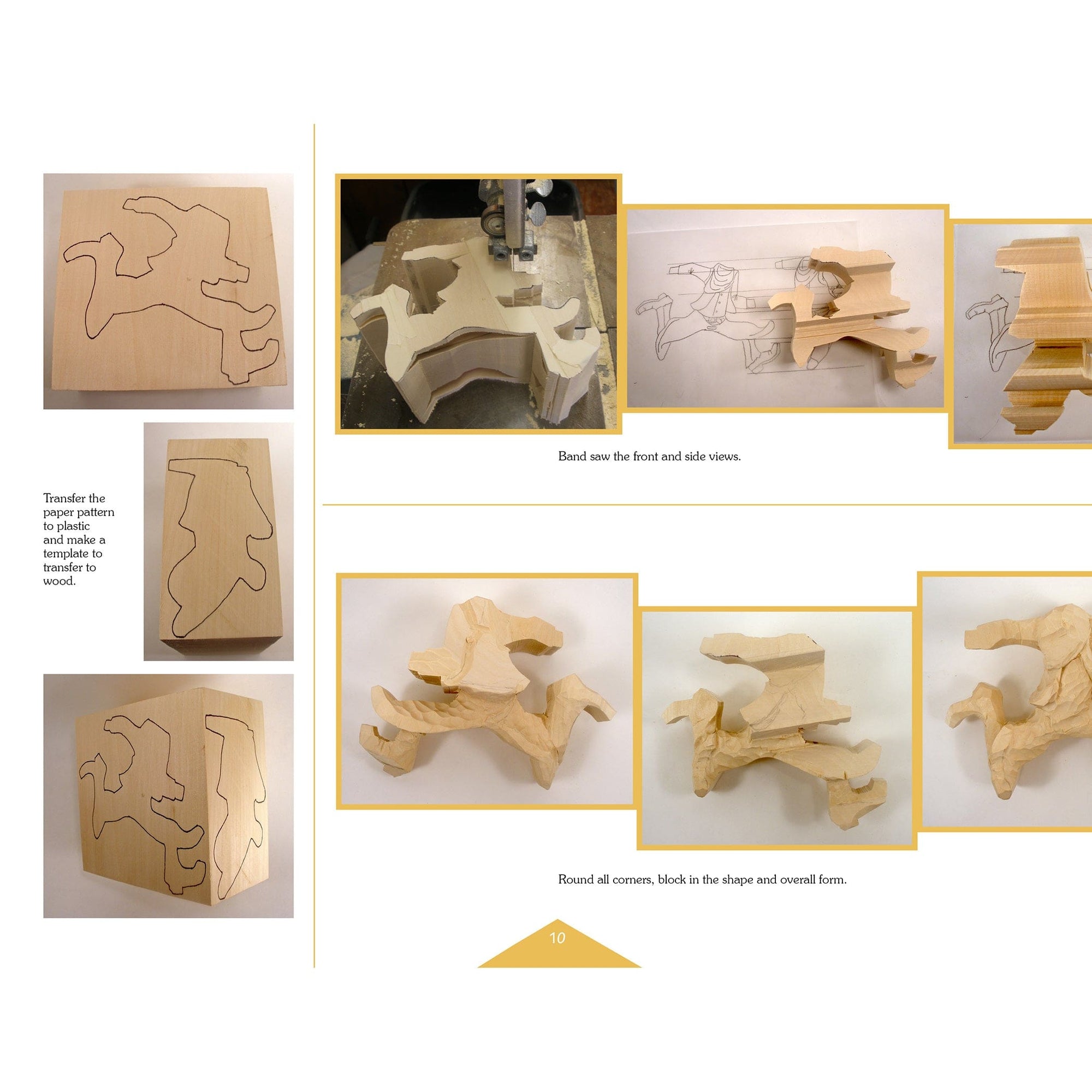 Transfer the paper pattern to plastic and make a template to transfer to wood.

Band saw the front and side views.

Round all corners, block in the shape and overall form.

10