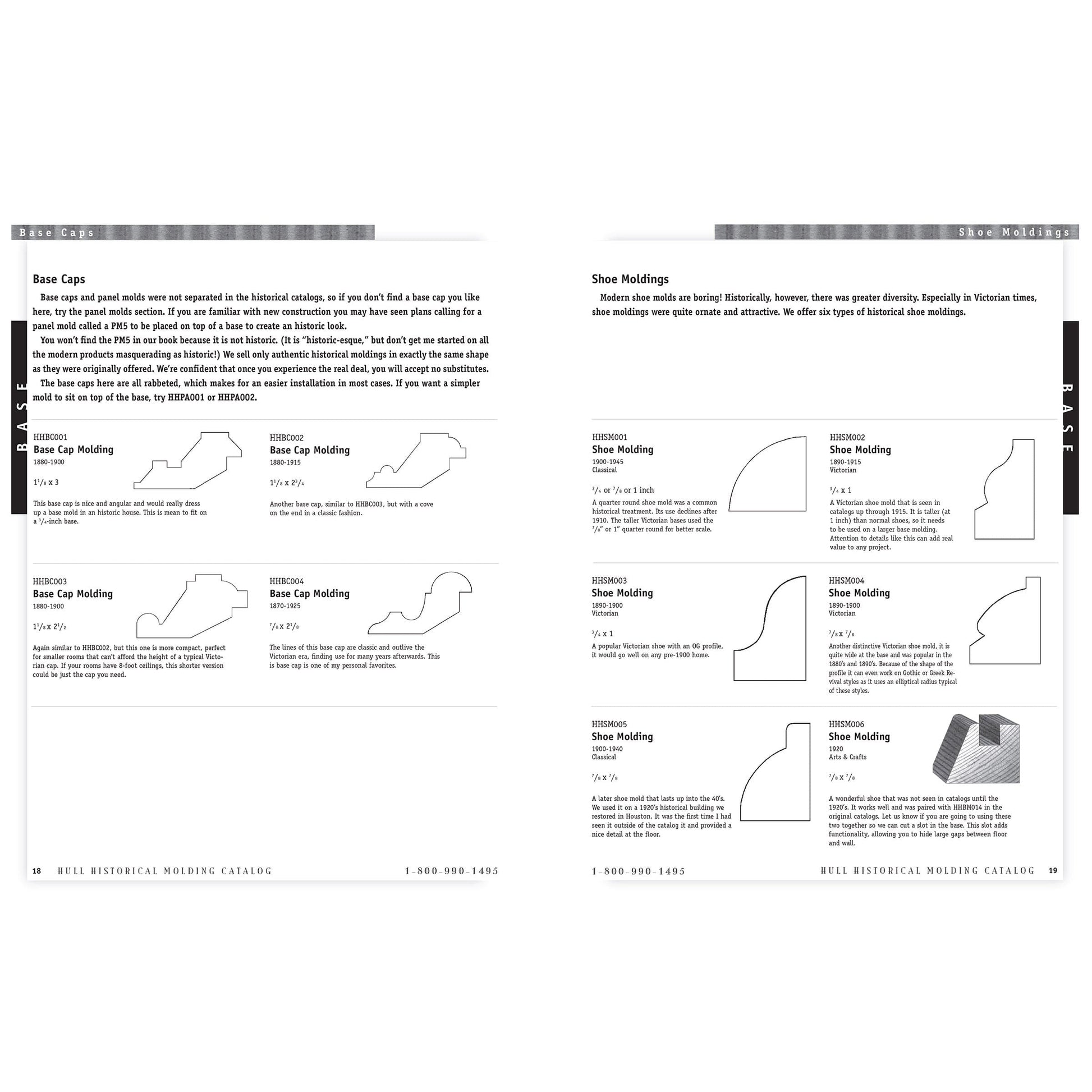 Base Caps

BASE

Base Caps

Base caps and panel molds were not separated in the historical catalogs, so if you don't find a base cap you like here, try the panel molds section. If you are familiar with new construction you may have seen plans calling for a panel mold called a PM5 to be placed on top of a base to create an historic look.

You won't find the PM5 in our book because it is not historic. (It is "historic-esque," but don't get me started on all the modern products masquerading as historic!) We sell only authentic historical moldings in exactly the same shape as they were originally offered. We're confident that once you experience the real deal, you will accept no substitutes.

The base caps here are all rabbeted, which makes for an easier installation in most cases. If you want a simpler mold to sit on top of the base, try HHPA001 or HHPA002.

HHBC001
Base Cap Molding
1880-1900

$1^1/_8$ x 3

This base cap is nice and angular and would really dress up a base mold in an historic house. This is mean to fit on a $^3/_4$-inch base.

HHBC002
Base Cap Molding
1880-1915

$1^1/_8$ x $2^3/_4$

Another base cap, similar to HHBC003, but with a cove on the end in a classic fashion.

HHBC003
Base Cap Molding
1880-1900

$1^1/_8$ x $2^1/_2$

Again similar to HHBC002, but this one is more compact, perfect for smaller rooms that can't afford the height of a typical Victorian cap. If your rooms have 8-foot ceilings, this shorter version could be just the cap you need.

HHBC004
Base Cap Molding
1870-1925

$^7/_8$ x $2^1/_8$

The lines of this base cap are classic and outlive the Victorian era, finding use for many years afterwards. This is base cap is one of my personal favorites.

18 HULL HISTORICAL MOLDING CATALOG 1-800-990-1495

Shoe Moldings

BASE

Shoe Moldings

Modern shoe molds are boring! Historically, however, there was greater diversity. Especially in Victorian times, shoe moldings were quite ornate and attractive. We offer six types of historical shoe moldings.

HHSM001
Shoe Molding
1900-1945
Classical

$^3/_4$ or $^7/_8$ or 1 inch

A quarter round shoe mold was a common historical treatment. Its use declines after 1910. The taller Victorian bases used the $^7/_8$" or 1" quarter round for better scale.

HHSM002
Shoe Molding
1890-1915
Victorian

$^3/_4$ x 1

A Victorian shoe mold that is seen in catalogs up through 1915. It is taller (at 1 inch) than normal shoes, so it needs to be used on a larger base molding. Attention to details like this can add real value to any project.

HHSM003
Shoe Molding
1890-1900
Victorian

$^3/_4$ x 1

A popular Victorian shoe with an OG profile, it would go well on any pre-1900 home.

HHSM004
Shoe Molding
1890-1900
Victorian

$^7/_8$ x $^7/_8$

Another distinctive Victorian shoe mold, it is quite wide at the base and was popular in the 1880's and 1890's. Because of the shape of the profile it can even work on Gothic or Greek Revival styles as it uses an elliptical radius typical of these styles.

HHSM005
Shoe Molding
1900-1940
Classical

$^7/_8$ x $^7/_8$

A later shoe mold that lasts up into the 40's. We used it on a 1920's historical building we restored in Houston. It was the first time I had seen it outside of the catalog it and provided a nice detail at the floor.

HHSM006
Shoe Molding
1920
Arts & Crafts

$^7/_8$ x $^7/_8$

A wonderful shoe that was not seen in catalogs until the 1920's. It works well and was paired with HHBM014 in the original catalogs. Let us know if you are going to using these two together so we can cut a slot in the base. This slot adds functionality, allowing you to hide large gaps between floor and wall.

1-800-990-1495 HULL HISTORICAL MOLDING CATALOG 19