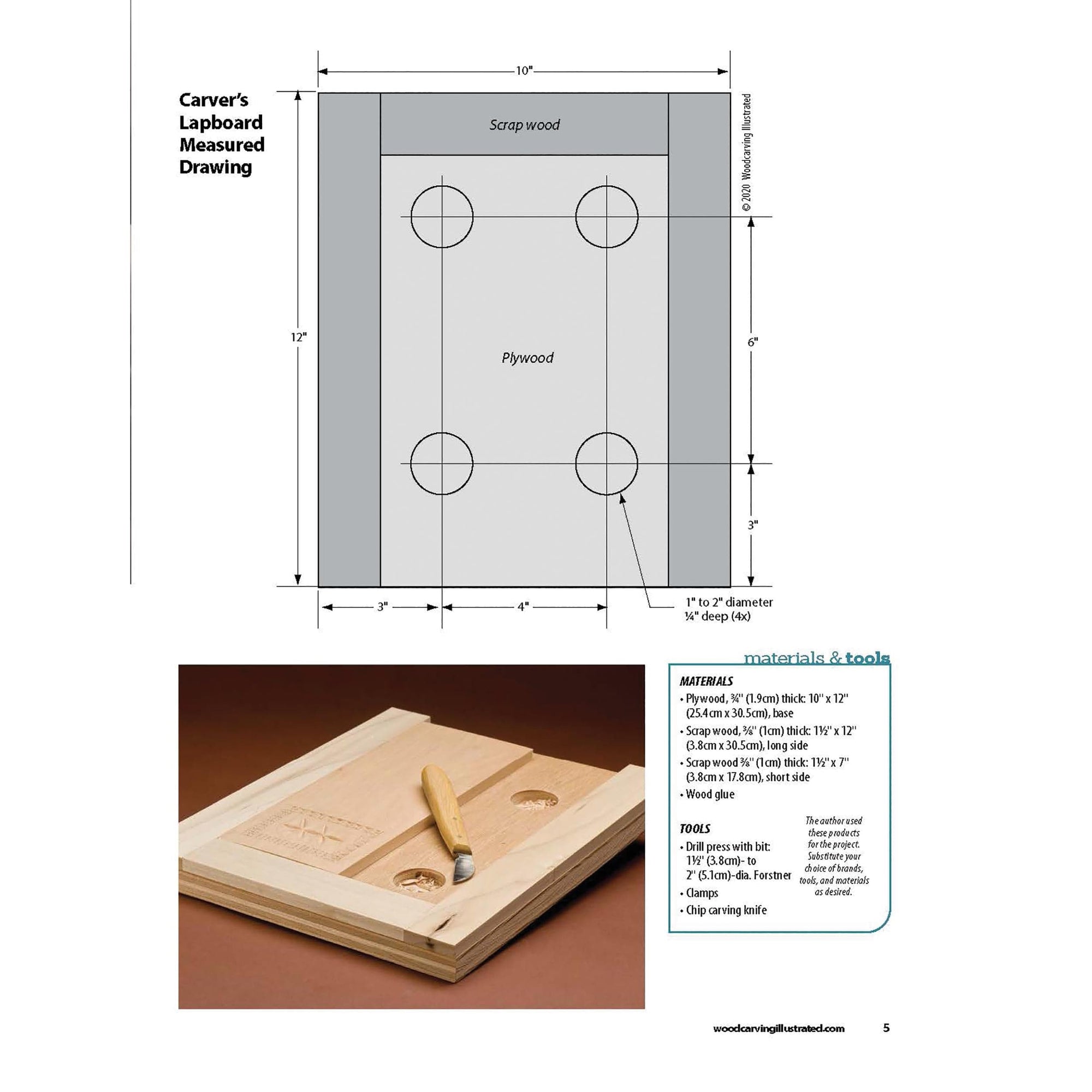 Carver's Lapboard Measured Drawing

10"

Scrap wood

© 2020 Woodcarving Illustrated

12"

Plywood

6"

3"

3"

4"

1" to 2" diameter
¼" deep (4x)

materials & tools

MATERIALS
• Plywood, ¾" (1.9cm) thick: 10" x 12" (25.4cm x 30.5cm), base
• Scrap wood, ⅜" (1cm) thick: 1½" x 12" (3.8cm x 30.5cm), long side
• Scrap wood ⅜" (1cm) thick: 1½" x 7" (3.8cm x 17.8cm), short side
• Wood glue

TOOLS
• Drill press with bit: 1½" (3.8cm)- to 2" (5.1cm)-dia. Forstner
• Clamps
• Chip carving knife

The author used these products for the project. Substitute your choice of brands, tools, and materials as desired.

woodcarvingillustrated.com 5