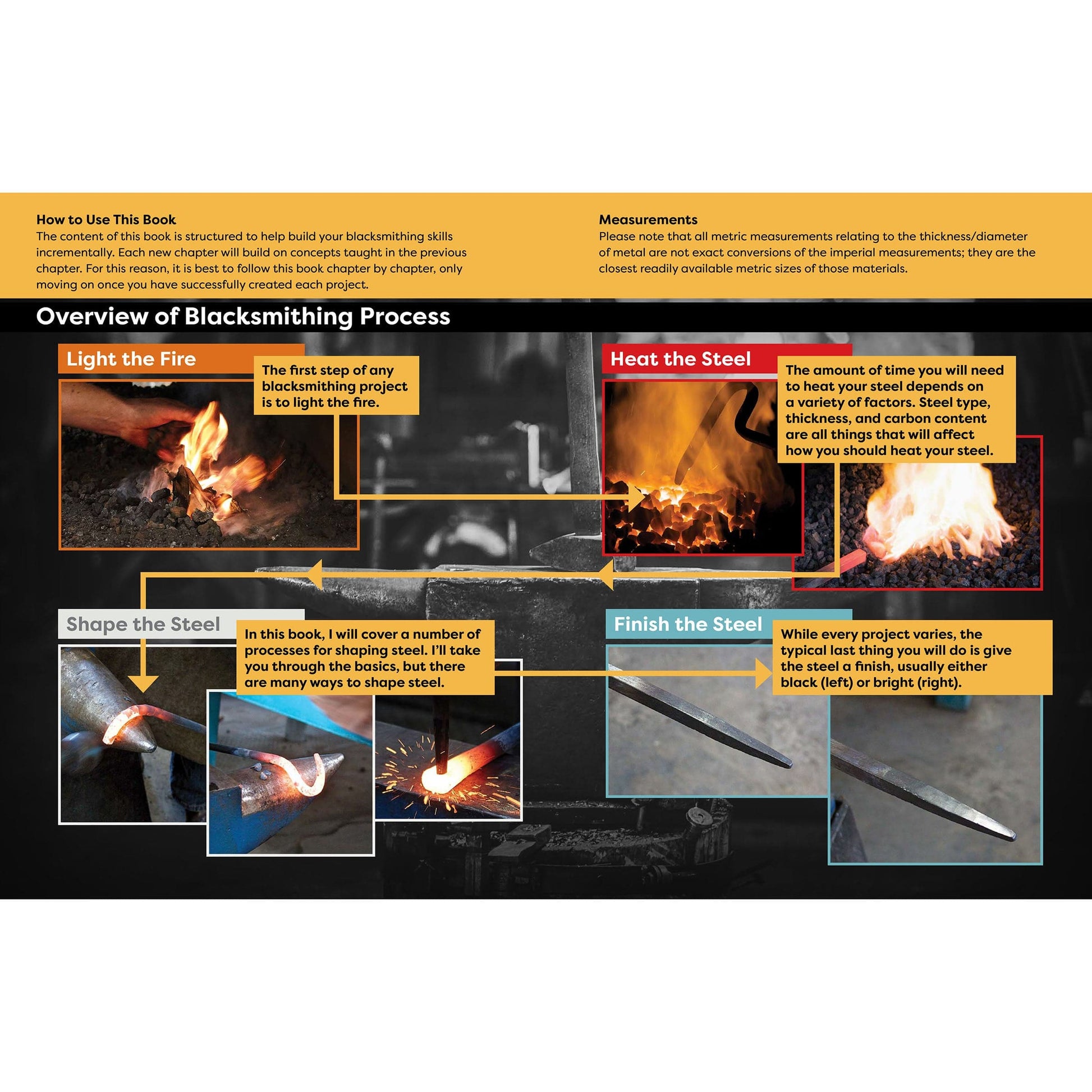 How to Use This Book
The content of this book is structured to help build your blacksmithing skills incrementally. Each new chapter will build on concepts taught in the previous chapter. For this reason, it is best to follow this book chapter by chapter, only moving on once you have successfully created each project.

Measurements
Please note that all metric measurements relating to the thickness/diameter of metal are not exact conversions of the imperial measurements; they are the closest readily available metric sizes of those materials.

Overview of Blacksmithing Process

Light the Fire

The first step of any blacksmithing project is to light the fire.

Heat the Steel

The amount of time you will need to heat your steel depends on a variety of factors. Steel type, thickness, and carbon content are all things that will affect how you should heat your steel.

Shape the Steel

In this book, I will cover a number of processes for shaping steel. I'll take you through the basics, but there are many ways to shape steel.

Finish the Steel

While every project varies, the typical last thing you will do is give the steel a finish, usually either black (left) or bright (right).