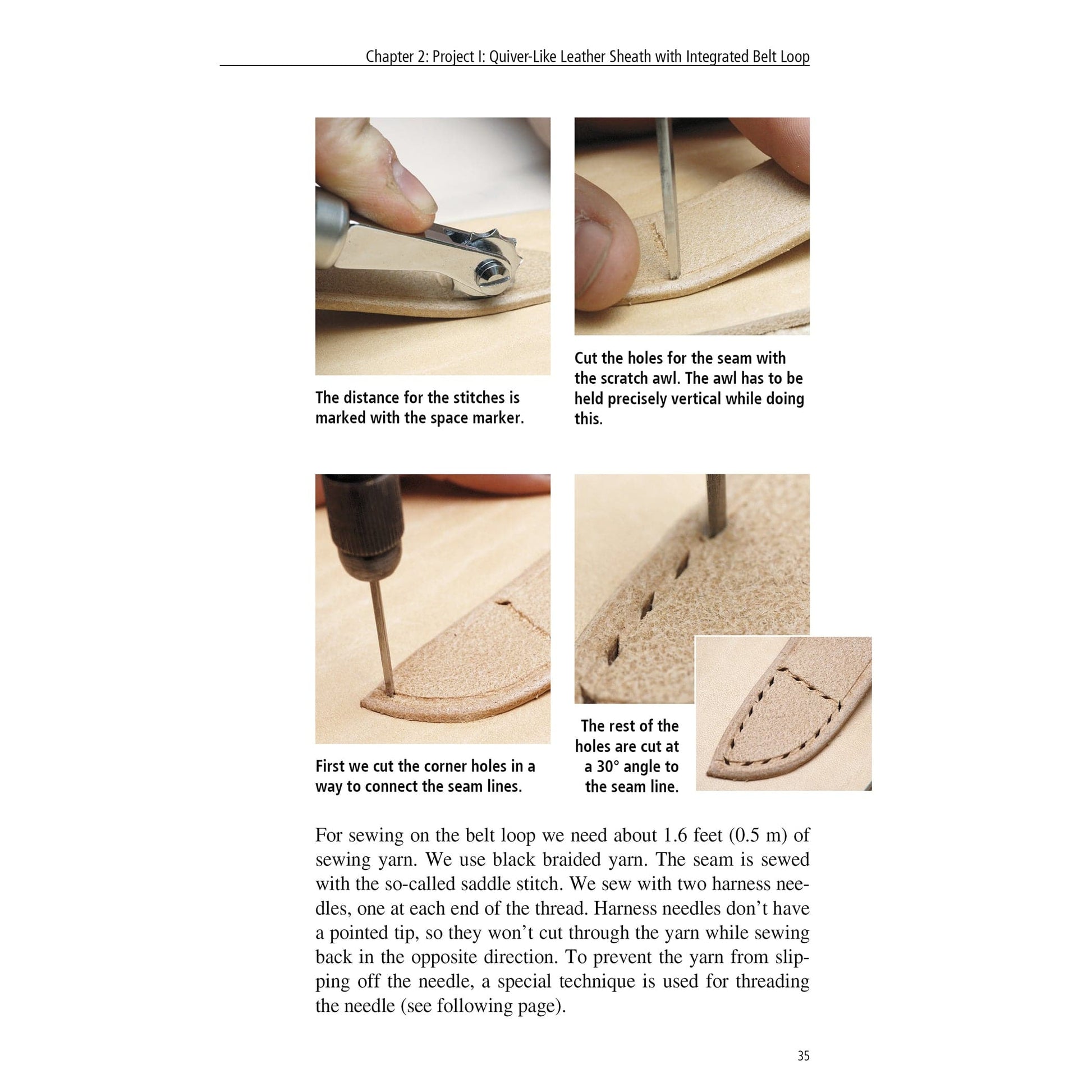 Chapter 2: Project I: Quiver-Like Leather Sheath with Integrated Belt Loop

The distance for the stitches is marked with the space marker.

Cut the holes for the seam with the scratch awl. The awl has to be held precisely vertical while doing this.

First we cut the corner holes in a way to connect the seam lines.

The rest of the holes are cut at a 30° angle to the seam line.

For sewing on the belt loop we need about 1.6 feet (0.5 m) of sewing yarn. We use black braided yarn. The seam is sewed with the so-called saddle stitch. We sew with two harness needles, one at each end of the thread. Harness needles don't have a pointed tip, so they won't cut through the yarn while sewing back in the opposite direction. To prevent the yarn from slipping off the needle, a special technique is used for threading the needle (see following page).

35