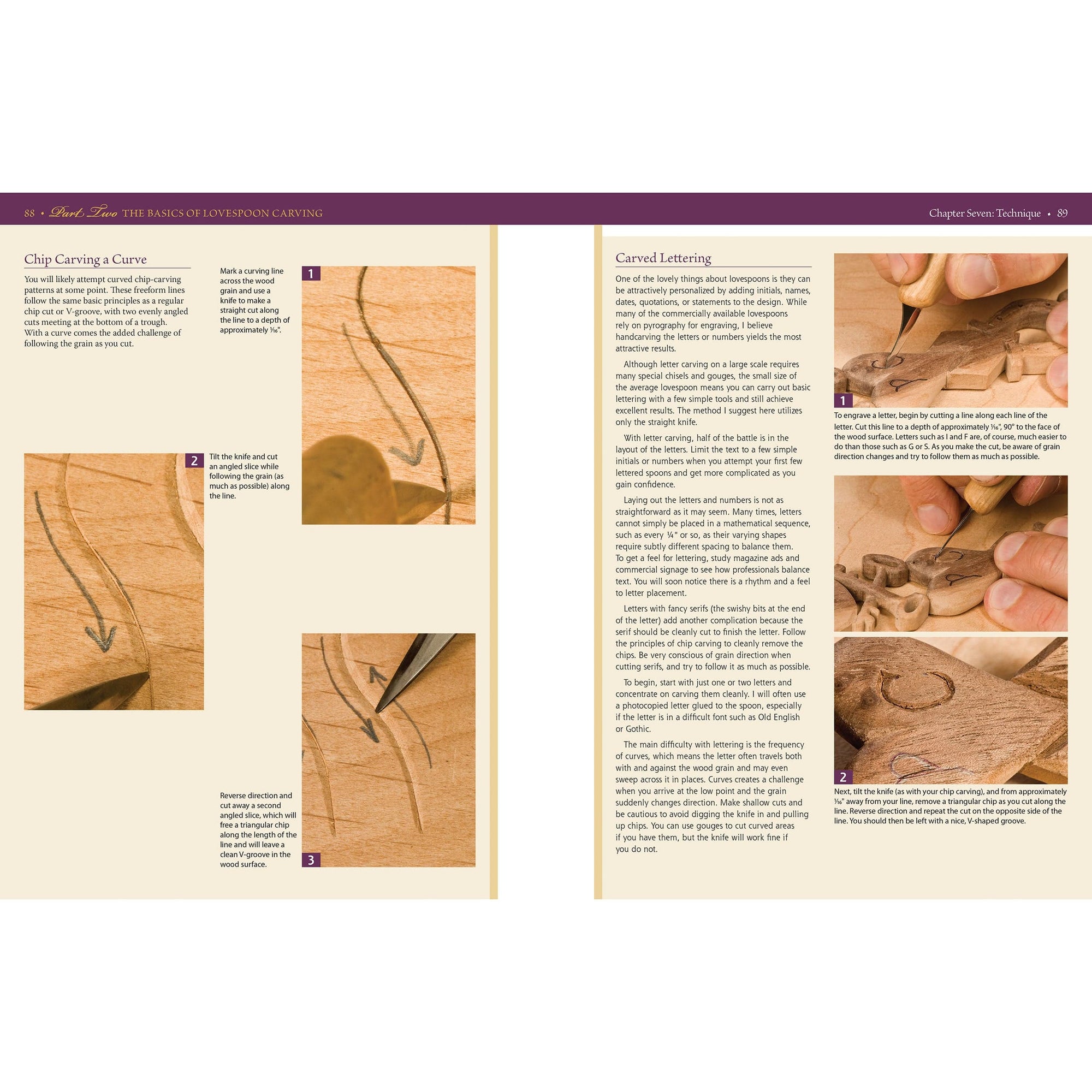 88 • Part Two THE BASICS OF LOVESPOON CARVING

Chip Carving a Curve

You will likely attempt curved chip-carving patterns at some point. These freeform lines follow the same basic principles as a regular chip cut or V-groove, with two evenly angled cuts meeting at the bottom of a trough. With a curve comes the added challenge of following the grain as you cut.

Mark a curving line across the wood grain and use a knife to make a straight cut along the line to a depth of approximately $\frac{1}{16}$".

1

2

Tilt the knife and cut an angled slice while following the grain (as much as possible) along the line.

Reverse direction and cut away a second angled slice, which will free a triangular chip along the length of the line and will leave a clean V-groove in the wood surface.

3

Chapter Seven: Technique • 89

Carved Lettering

One of the lovely things about lovespoons is they can be attractively personalized by adding initials, names, dates, quotations, or statements to the design. While many of the commercially available lovespoons rely on pyrography for engraving, I believe handcarving the letters or numbers yields the most attractive results.

Although letter carving on a large scale requires many special chisels and gouges, the small size of the average lovespoon means you can carry out basic lettering with a few simple tools and still achieve excellent results. The method I suggest here utilizes only the straight knife.

With letter carving, half of the battle is in the layout of the letters. Limit the text to a few simple initials or numbers when you attempt your first few lettered spoons and get more complicated as you gain confidence.

Laying out the letters and numbers is not as straightforward as it may seem. Many times, letters cannot simply be placed in a mathematical sequence, such as every $\frac{1}{4}$" or so, as their varying shapes require subtly different spacing to balance them. To get a feel for lettering, study magazine ads and commercial signage to see how professionals balance text. You will soon notice there is a rhythm and a feel to letter placement.

Letters with fancy serifs (the swishy bits at the end of the letter) add another complication because the serif should be cleanly cut to finish the letter. Follow the principles of chip carving to cleanly remove the chips. Be very conscious of grain direction when cutting serifs, and try to follow it as much as possible.

To begin, start with just one or two letters and concentrate on carving them cleanly. I will often use a photocopied letter glued to the spoon, especially if the letter is in a difficult font such as Old English or Gothic.

The main difficulty with lettering is the frequency of curves, which means the letter often travels both with and against the wood grain and may even sweep across it in places. Curves creates a challenge when you arrive at the low point and the grain suddenly changes direction. Make shallow cuts and be cautious to avoid digging the knife in and pulling up chips. You can use gouges to cut curved areas if you have them, but the knife will work fine if you do not.

1

To engrave a letter, begin by cutting a line along each line of the letter. Cut this line to a depth of approximately $\frac{1}{16}$", 90° to the face of the wood surface. Letters such as I and F are, of course, much easier to do than those such as G or S. As you make the cut, be aware of grain direction changes and try to follow them as much as possible.

2

Next, tilt the knife (as with your chip carving), and from approximately $\frac{1}{16}$" away from your line, remove a triangular chip as you cut along the line. Reverse direction and repeat the cut on the opposite side of the line. You should then be left with a nice, V-shaped groove.