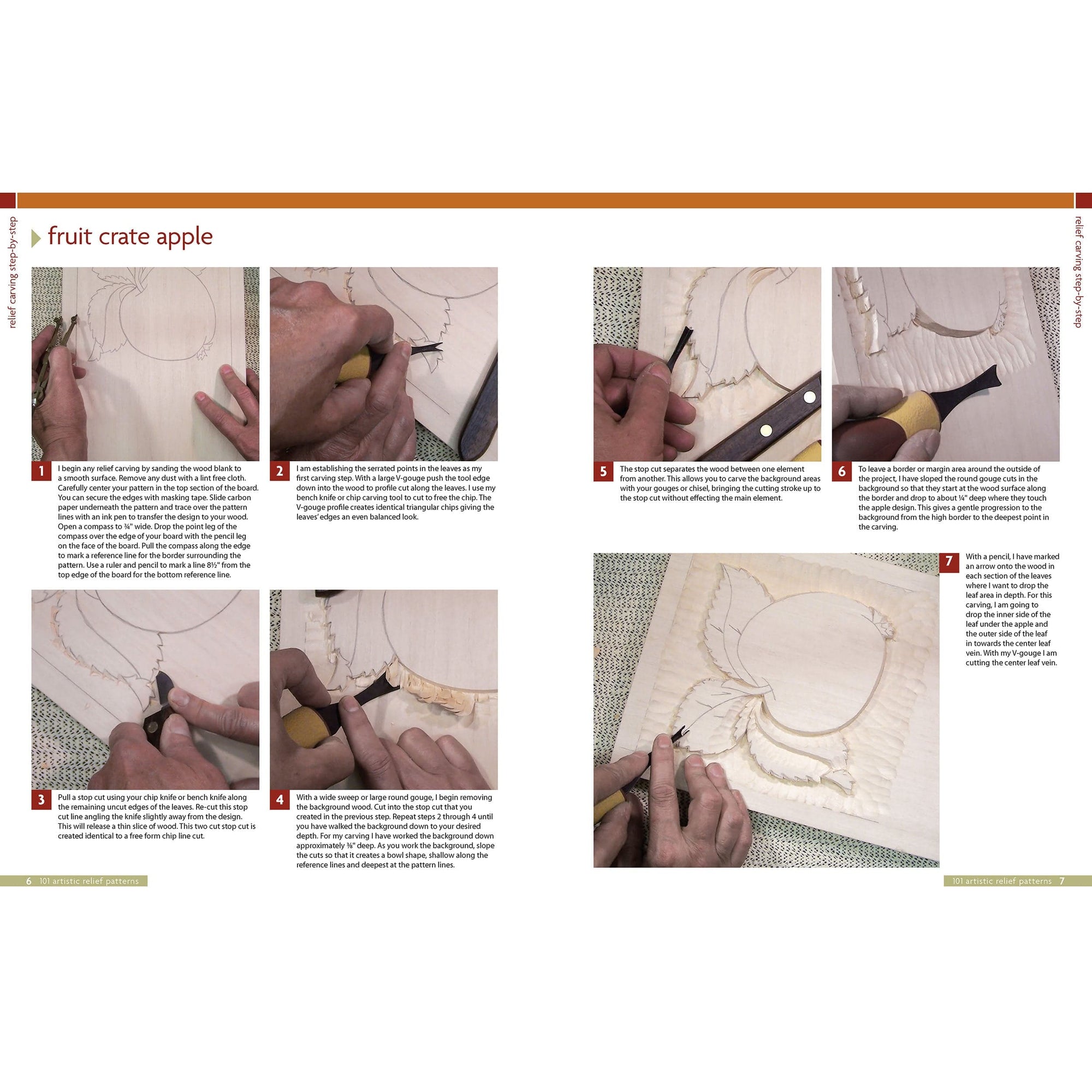 relief carving step-by-step

fruit crate apple

1 I begin any relief carving by sanding the wood blank to a smooth surface. Remove any dust with a lint free cloth. Carefully center your pattern in the top section of the board. You can secure the edges with masking tape. Slide carbon paper underneath the pattern and trace over the pattern lines with an ink pen to transfer the design to your wood. Open a compass to ¾" wide. Drop the point leg of the compass over the edge of your board with the pencil leg on the face of the board. Pull the compass along the edge to mark a reference line for the border surrounding the pattern. Use a ruler and pencil to mark a line 8½" from the top edge of the board for the bottom reference line.

2 I am establishing the serrated points in the leaves as my first carving step. With a large V-gouge push the tool edge down into the wood to profile cut along the leaves. I use my bench knife or chip carving tool to cut to free the chip. The V-gouge profile creates identical triangular chips giving the leaves' edges an even balanced look.

3 Pull a stop cut using your chip knife or bench knife along the remaining uncut edges of the leaves. Re-cut this stop cut line angling the knife slightly away from the design. This will release a thin slice of wood. This two cut stop cut is created identical to a free form chip line cut.

4 With a wide sweep or large round gouge, I begin removing the background wood. Cut into the stop cut that you created in the previous step. Repeat steps 2 through 4 until you have walked the background down to your desired depth. For my carving I have worked the background down approximately ⅜" deep. As you work the background, slope the cuts so that it creates a bowl shape, shallow along the reference lines and deepest at the pattern lines.

6 101 artistic relief patterns

relief carving step-by-step

5 The stop cut separates the wood between one element from another. This allows you to carve the background areas with your gouges or chisel, bringing the cutting stroke up to the stop cut without effecting the main element.

6 To leave a border or margin area around the outside of the project, I have sloped the round gouge cuts in the background so that they start at the wood surface along the border and drop to about ¼" deep where they touch the apple design. This gives a gentle progression to the background from the high border to the deepest point in the carving.

7 With a pencil, I have marked an arrow onto the wood in each section of the leaves where I want to drop the leaf area in depth. For this carving, I am going to drop the inner side of the leaf under the apple and the outer side of the leaf in towards the center leaf vein. With my V-gouge I am cutting the center leaf vein.

101 artistic relief patterns 7